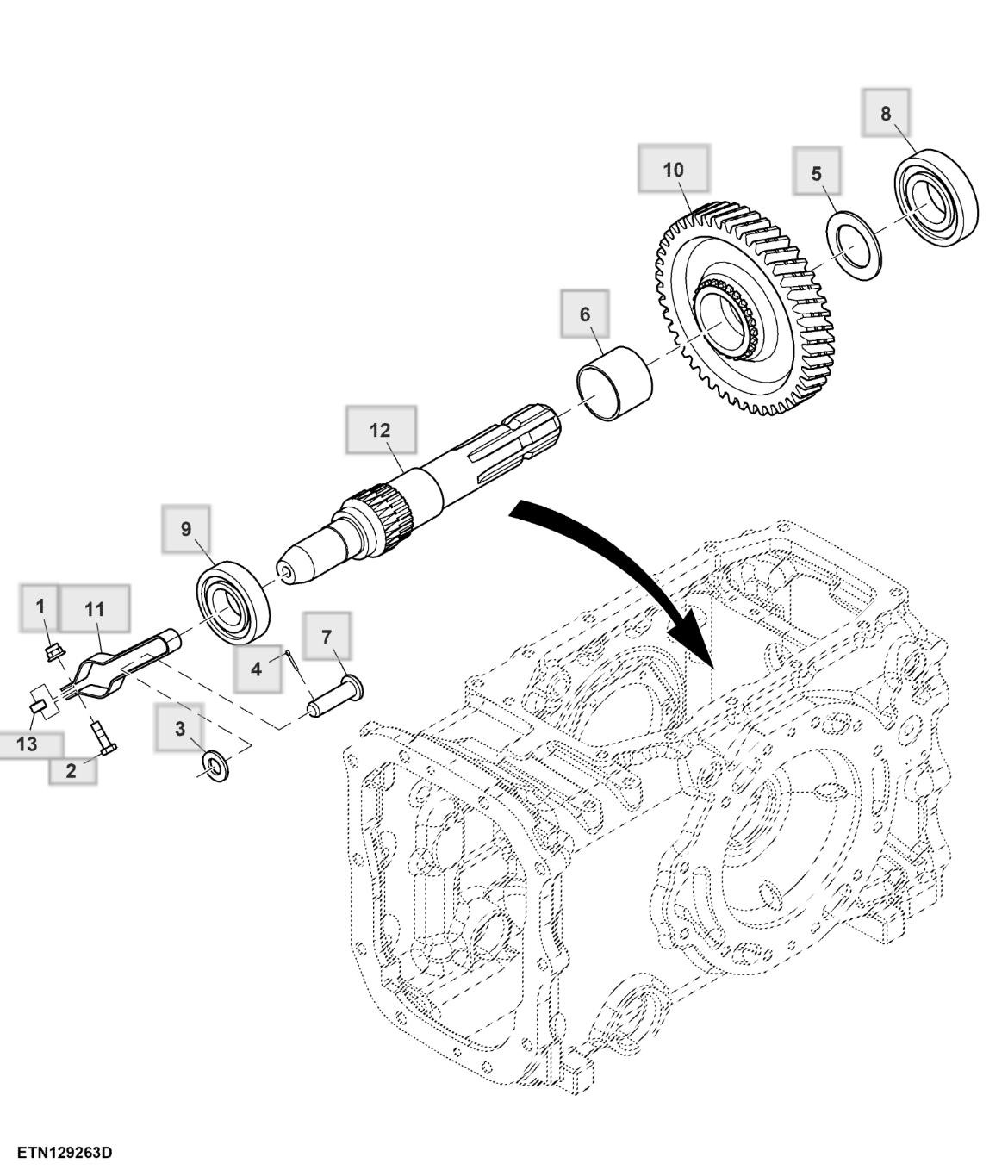 8

10

5

6

12

9

1

11

7

4

3

13

2

ETN129263D